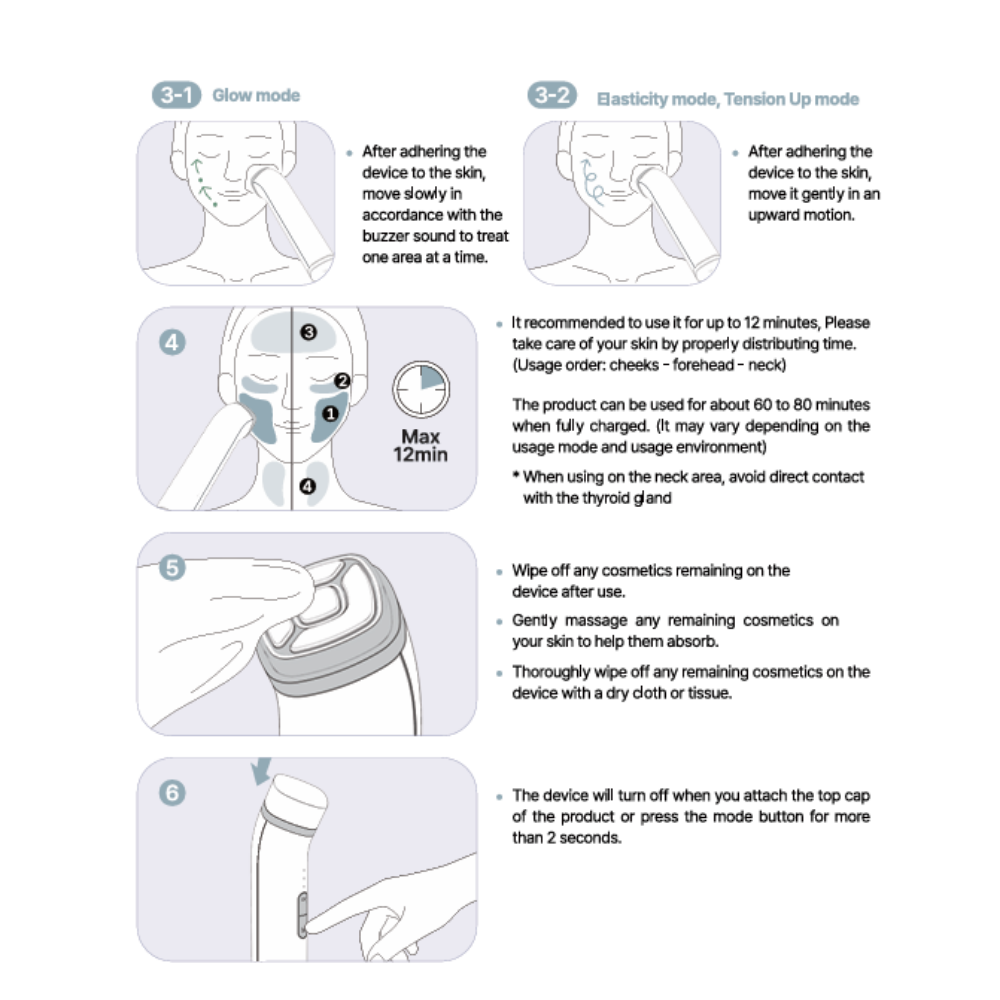 3-1 Glow mode

• After adhering the device to the skin, move slowly in accordance with the buzzer sound to treat one area at a time.

3-2 Elasticity mode, Tension Up mode

• After adhering the device to the skin, move it gently in an upward motion.

4

3

2

1

4

Max 12min

• It recommended to use it for up to 12 minutes, Please take care of your skin by properly distributing time. (Usage order: cheeks - forehead - neck)

The product can be used for about 60 to 80 minutes when fully charged. (It may vary depending on the usage mode and usage environment)

* When using on the neck area, avoid direct contact with the thyroid gland

5

• Wipe off any cosmetics remaining on the device after use.

• Gently massage any remaining cosmetics on your skin to help them absorb.

• Thoroughly wipe off any remaining cosmetics on the device with a dry cloth or tissue.

6

• The device will turn off when you attach the top cap of the product or press the mode button for more than 2 seconds.